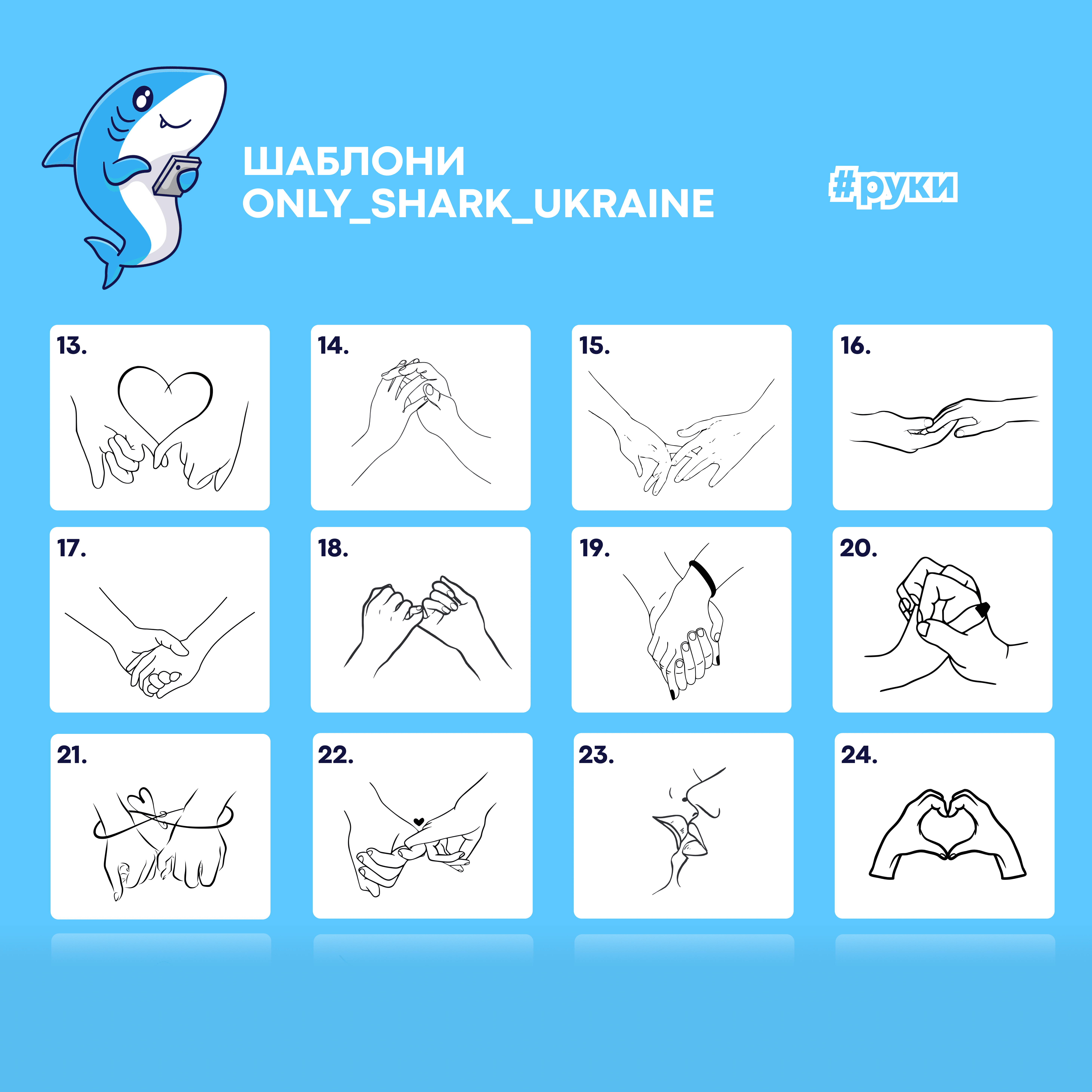 ШАБЛОНИ
ONLY_SHARK_UKRAINE

#руки

13.

14.

15.

16.

17.

18.

19.

20.

21.

22.

23.

24.