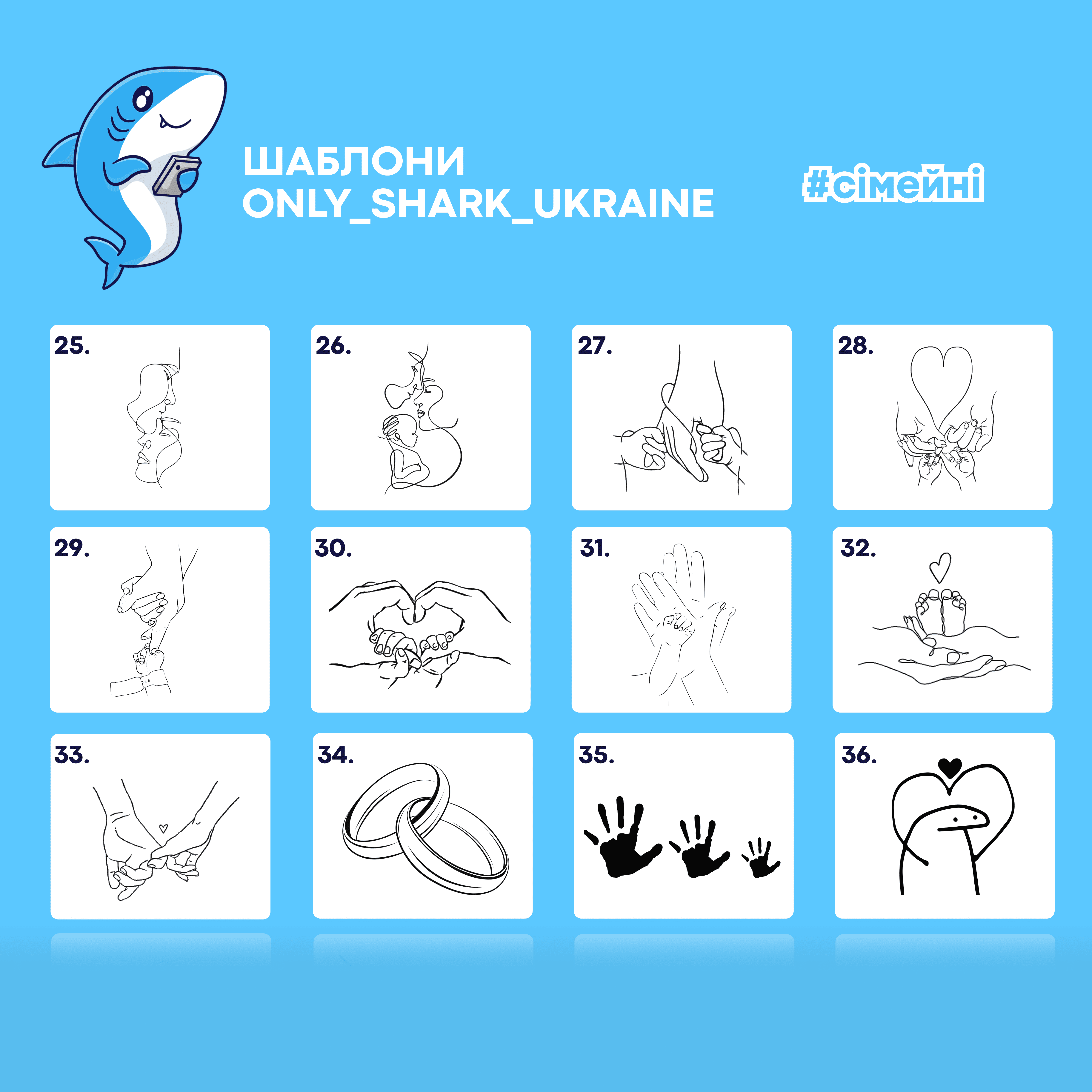 ШАБЛОНИ
ONLY_SHARK_UKRAINE

#сімейні

25.

26.

27.

28.

29.

30.

31.

32.

33.

34.

35.

36.